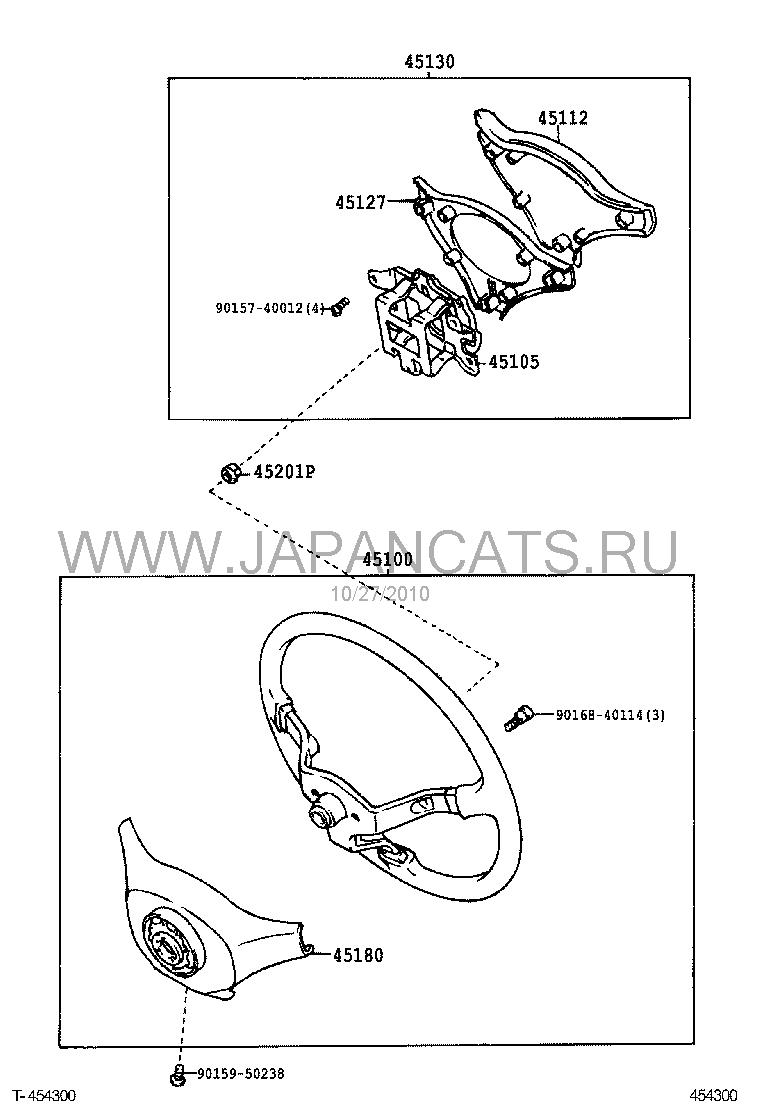 45130
45112
45127
90157-40012(4)
45105
45201P
WWW.JAPANCATS.RU
45100
10/27/2010
90168-40114(3)
45180
90159-50238
T-454300
454300